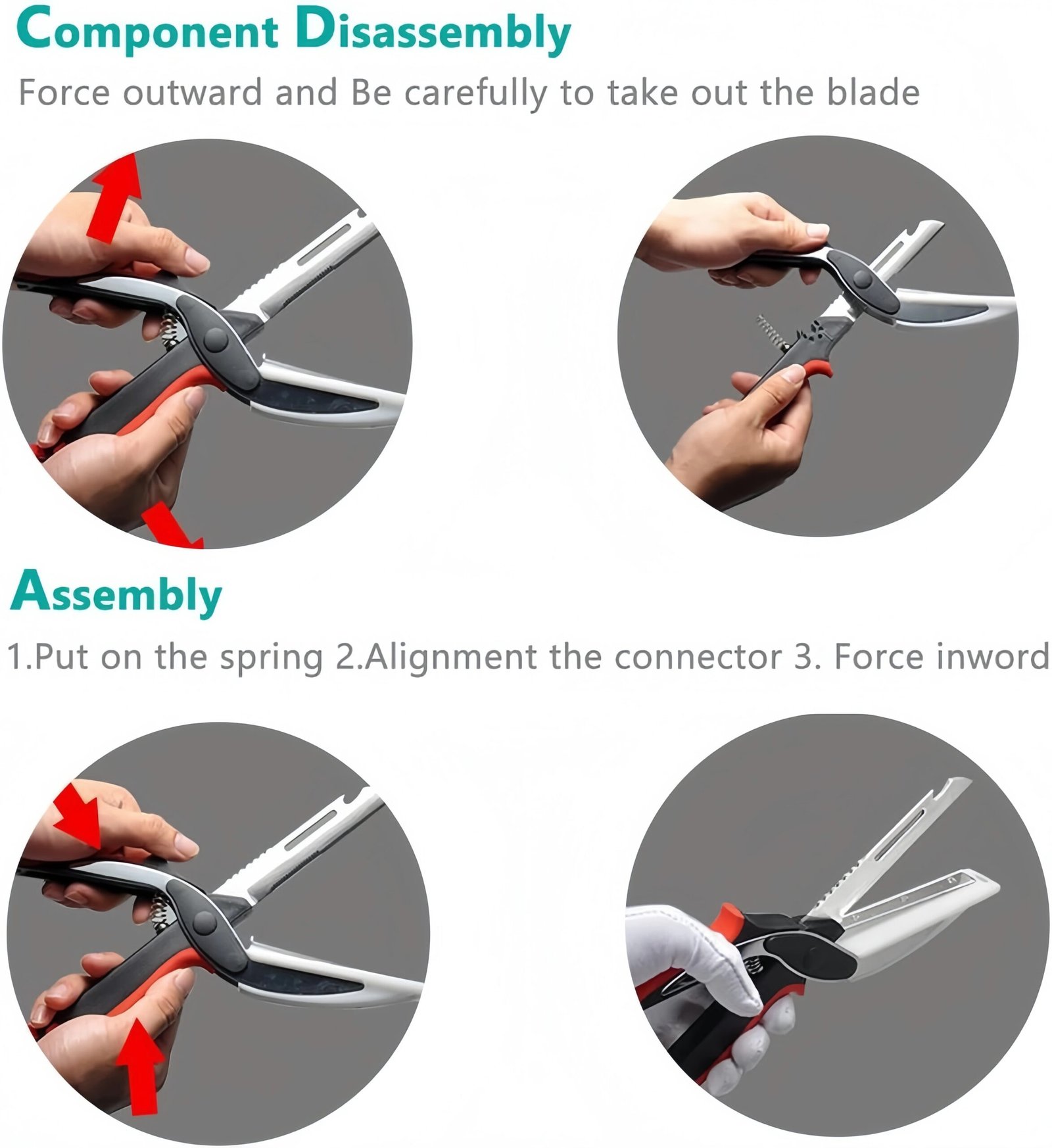 Component Disassembly

Force outward and Be carefully to take out the blade

Assembly

1.Put on the spring 2.Alignment the connector 3. Force inword