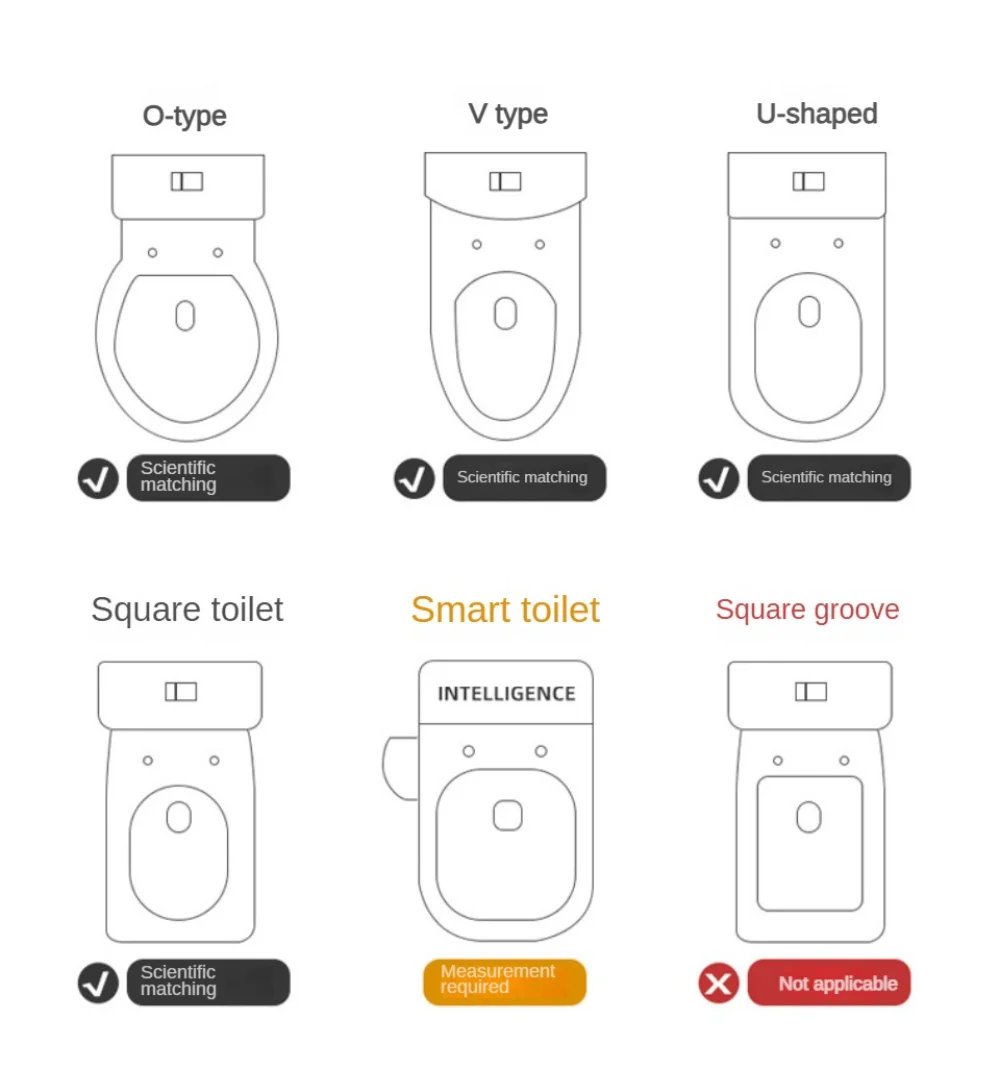 O-type

Scientific matching

V type

Scientific matching

U-shaped

Scientific matching

Square toilet

Scientific matching

Smart toilet

INTELLIGENCE

Measurement required

Square groove

Not applicable