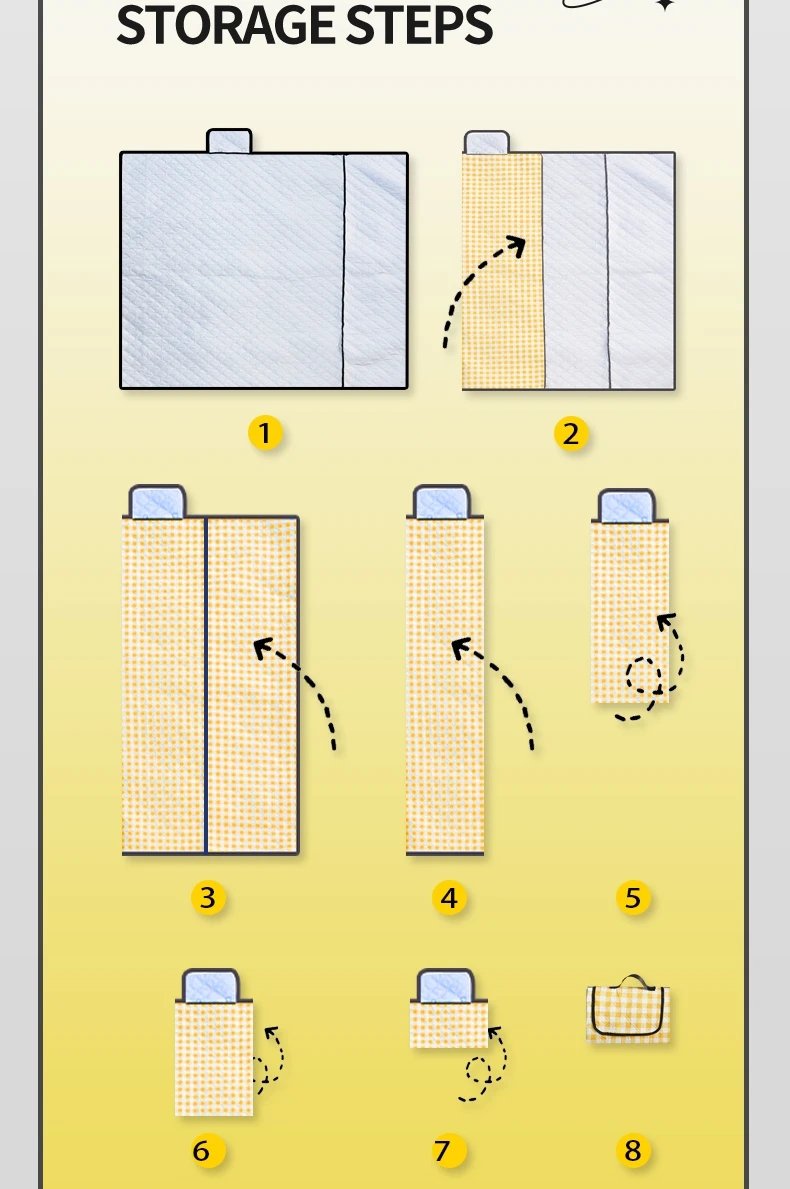 STORAGE STEPS

1

2

3

4

5

6

7

8